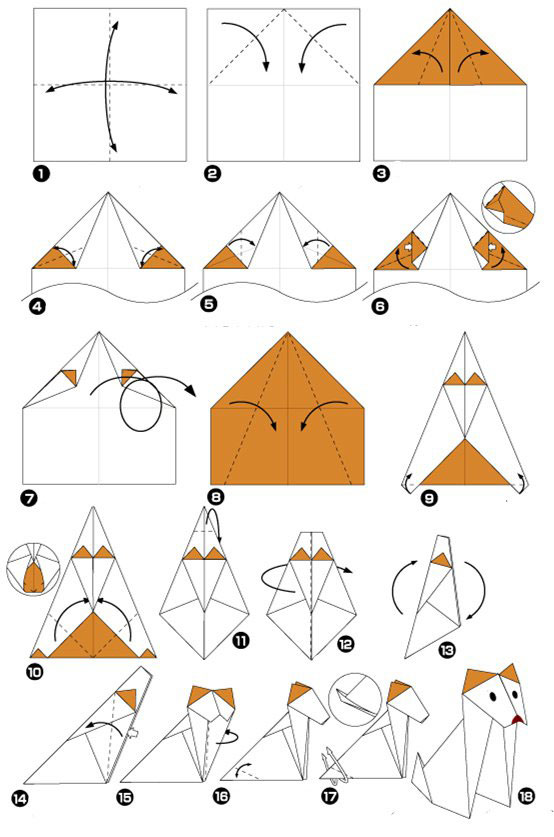 1
2
3
4
5
6
7
8
9
10
11
12
13
14
15
16
17
18