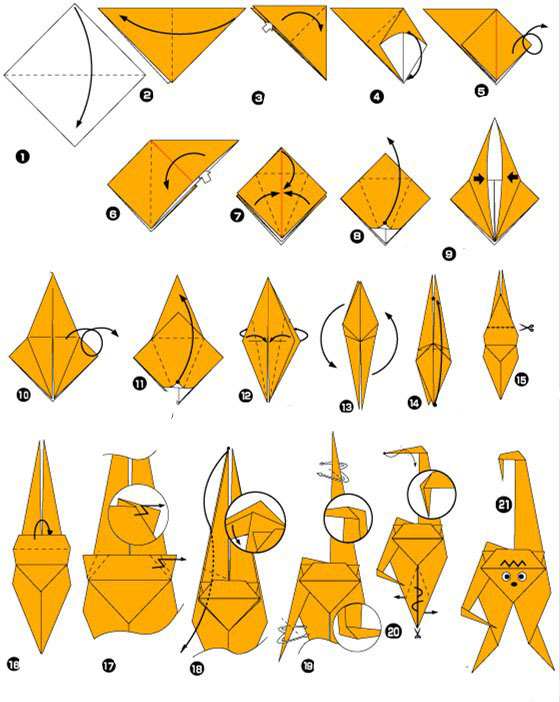 1
2
3
4
5
6
7
8
9
10
11
12
13
14
15
16
17
18
19
20
21