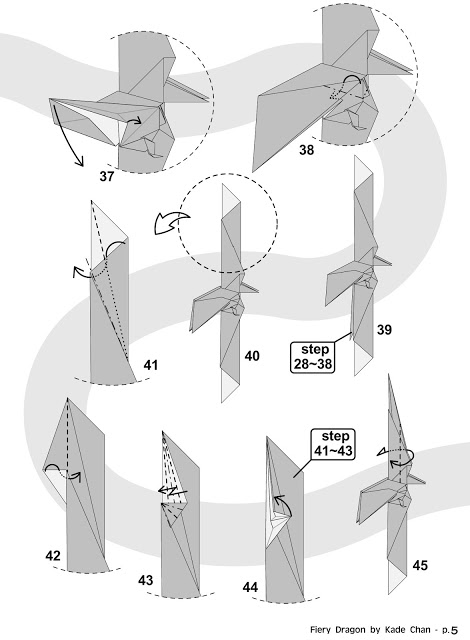 37

38

41

40

39

step
28~38

42

43

44

step
41~43

45

Fiery Dragon by Kade Chan - p.5