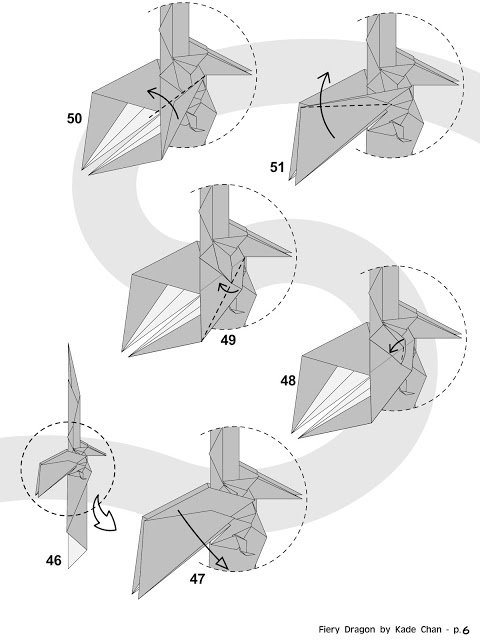 50

51

49

48

46

47

Fiery Dragon by Kade Chan - p.6