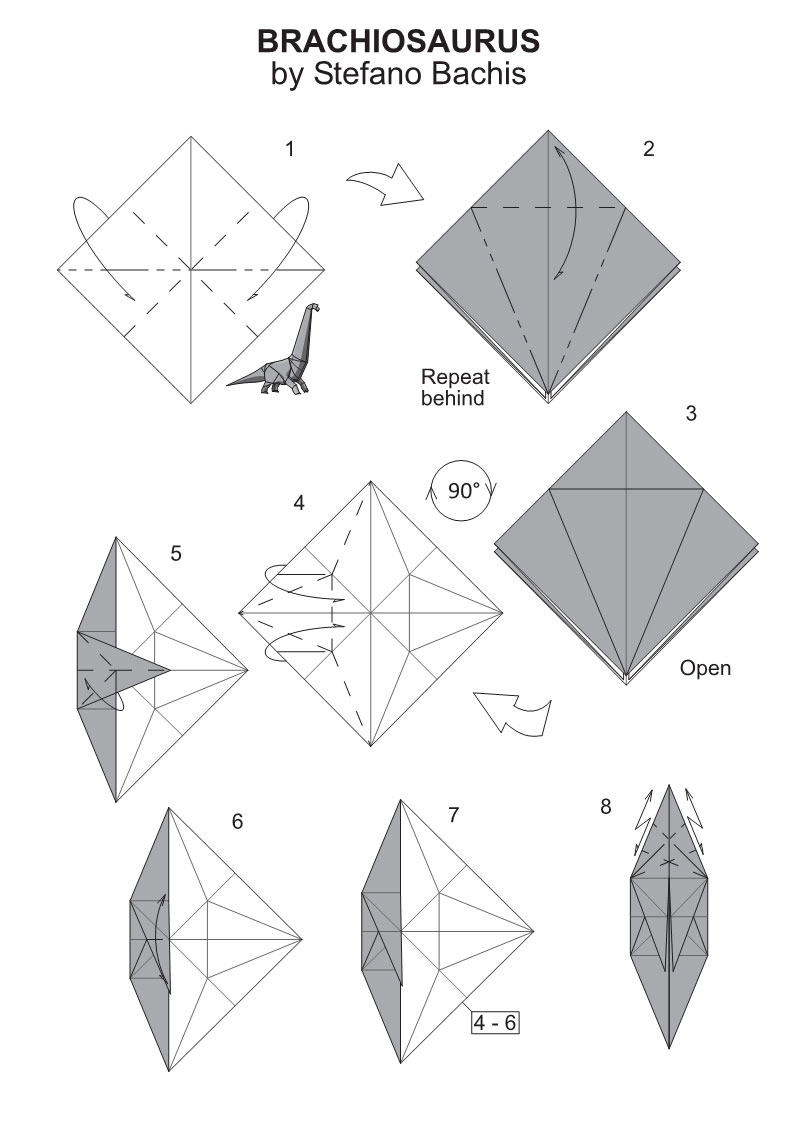 BRACHIOSAURUS
by Stefano Bachis

1

2

Repeat behind

3

90°

4

5

Open

6

7

8

4 - 6