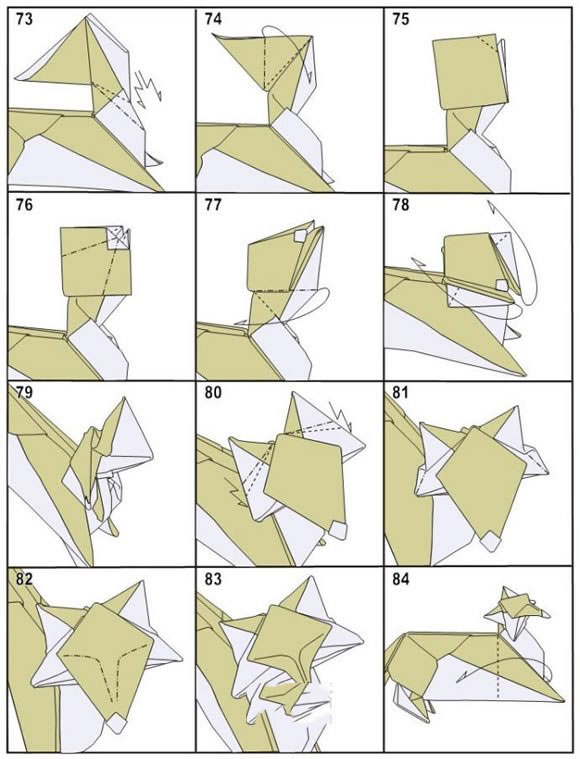 73

74

75

76

77

78

79

80

81

82

83

84